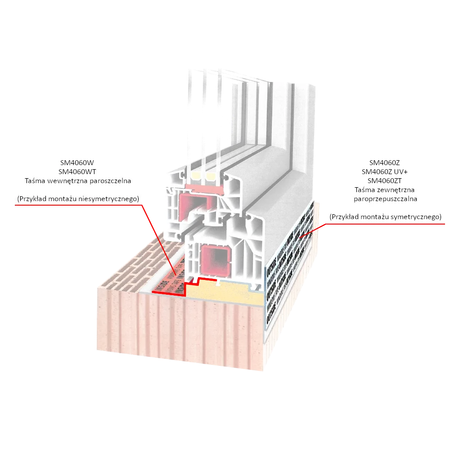 SM4060W
SM4060WT
Taśma wewnętrzna paroszczelna

(Przykład montażu niesymetrycznego)

SM4060Z
SM4060Z UV+
SM4060ZT
Taśma zewnętrzna paroprzepuszczalna

(Przykład montażu symetrycznego)